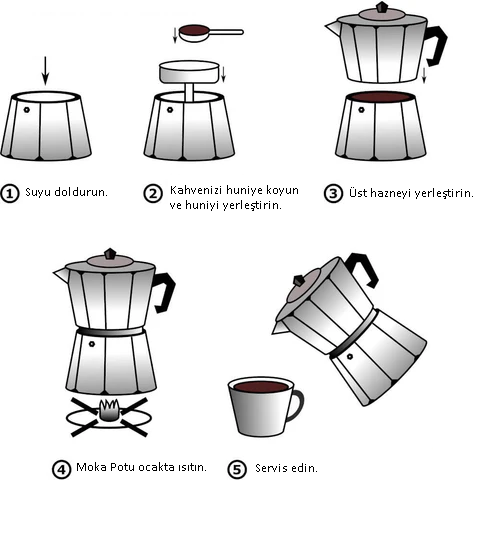 ① Suyu doldurun.

② Kahvenizi huniye koyun ve huniyi yerleştirin.

③ Üst hazneyi yerleştirin.

④ Moka Potu ocakta ısıtın.

⑤ Servis edin.